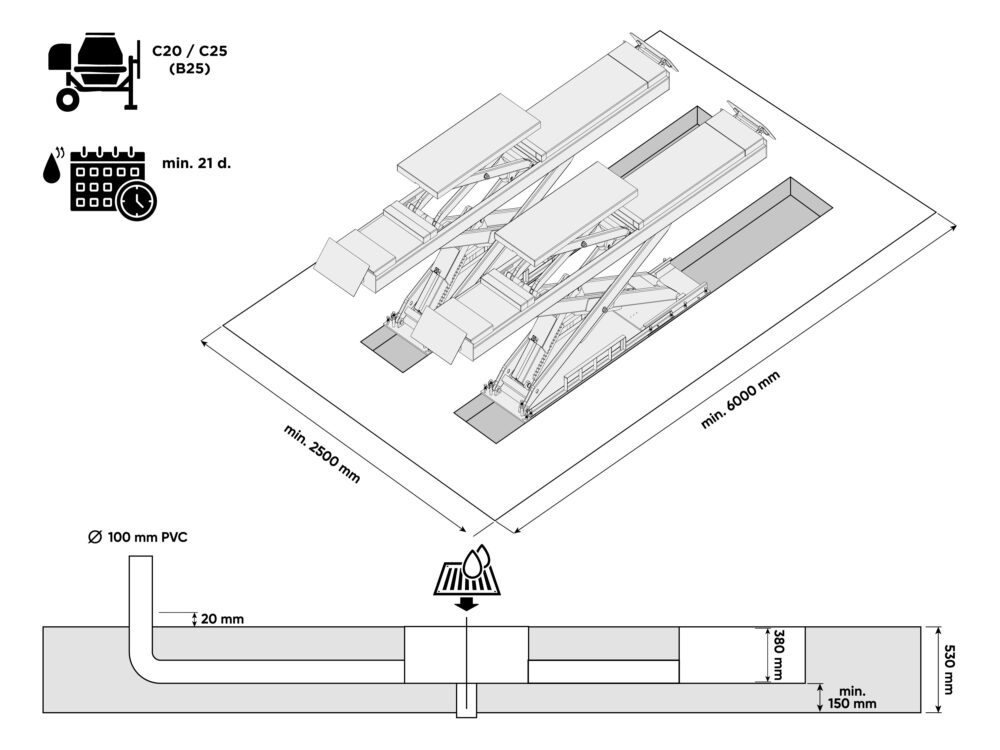 C20 / C25
(B25)

min. 21 d.

min. 2500 mm

min. 6000 mm

∅ 100 mm PVC

20 mm

380 mm

530 mm

min.
150 mm